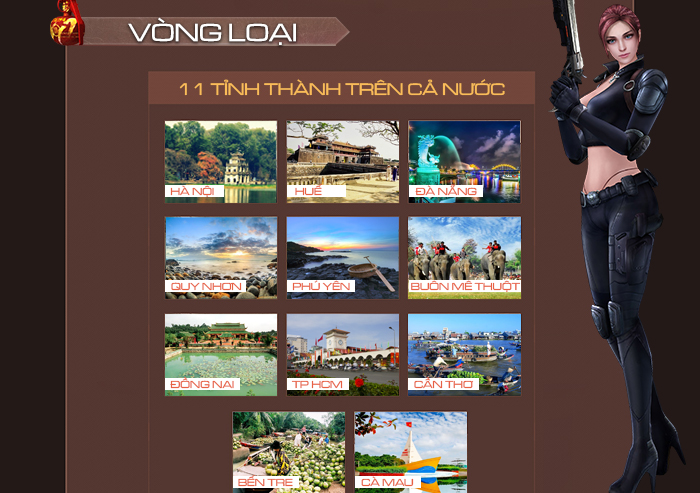 VÒNG LOẠI

11 TỈNH THÀNH TRÊN CẢ NƯỚC

HÀ NỘI

HUẾ

ĐÀ NẴNG

QUY NHƠN

PHÚ YÊN

BUÔN MÊ THUỘT

ĐỒNG NAI

TP HCM

CẦN THƠ

BẾN TRE

CÀ MAU